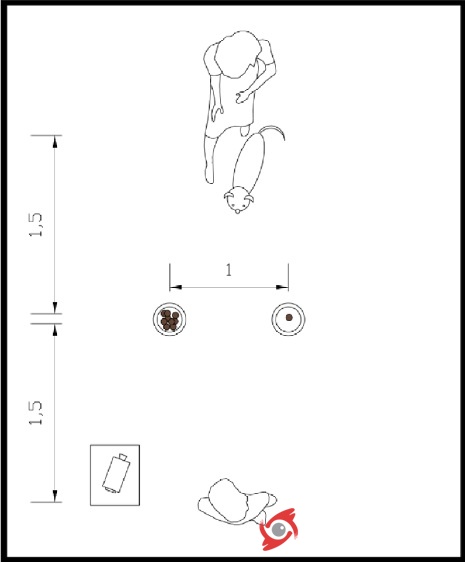 1,5

1

1,5